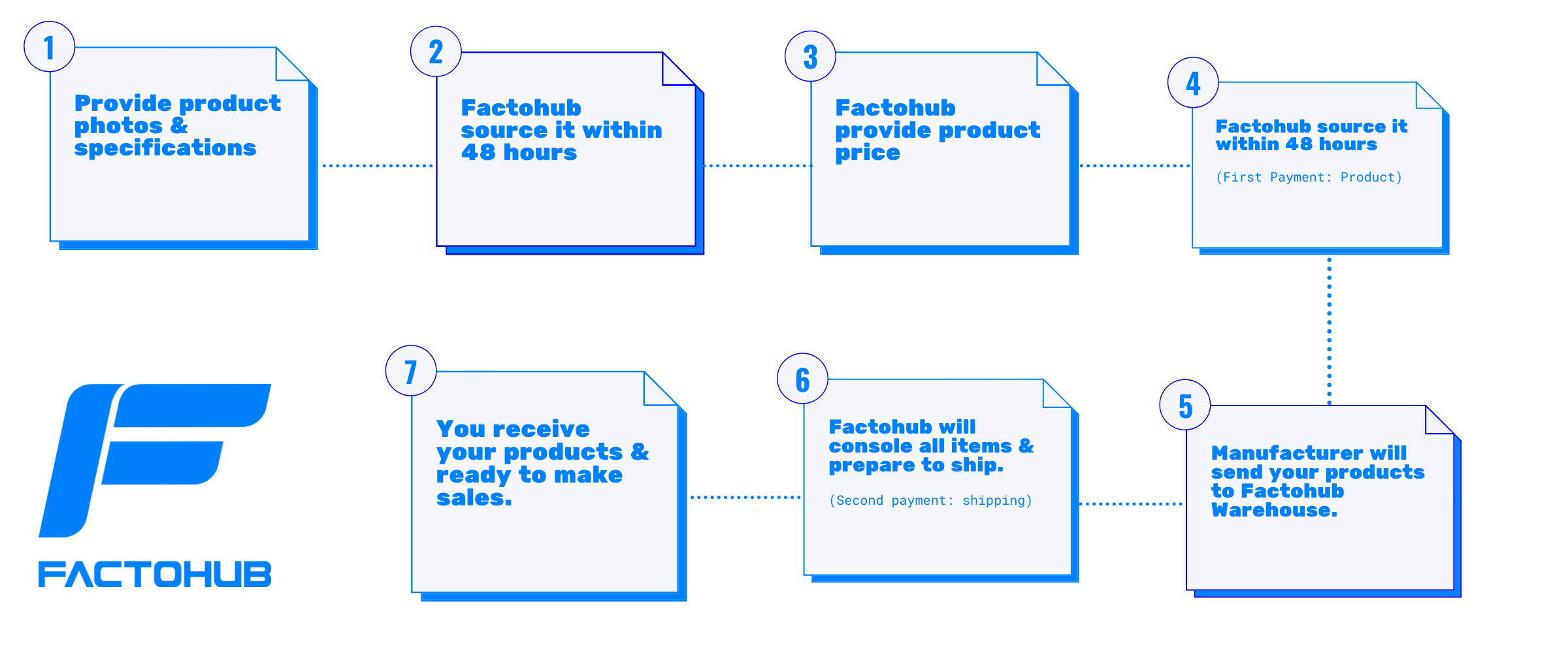 1

Provide product photos & specifications

2

Factohub source it within 48 hours

3

Factohub provide product price

4

Factohub source it within 48 hours

(First Payment: Product)

5

Manufacturer will send your products to Factohub Warehouse.

6

Factohub will console all items & prepare to ship.

(Second payment: shipping)

7

You receive your products & ready to make sales.

FACTOHUB